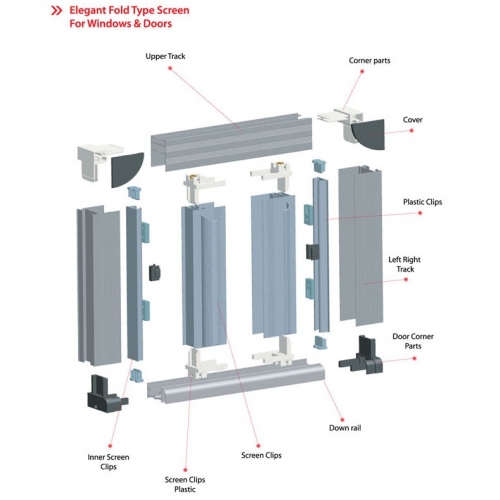 Elegant Fold Type Screen For Windows & Doors

Upper Track

Corner parts

Cover

Plastic Clips

Left Right Track

Door Corner Parts

Down rail

Screen Clips

Screen Clips Plastic

Inner Screen Clips